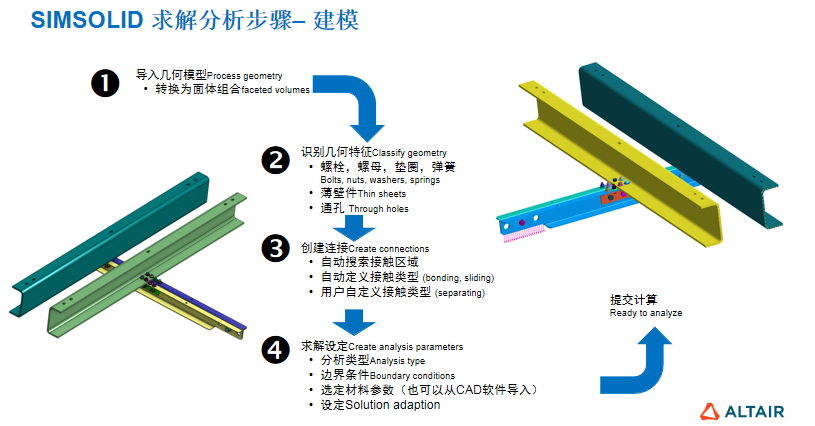 SIMSOLID 求解分析步骤– 建模

1 导入几何模型Process geometry
• 转换为面体组合faceted volumes

2 识别几何特征Classify geometry
• 螺栓，螺母，垫圈，弹簧
Bolts, nuts, washers, springs
• 薄壁件Thin sheets
• 通孔 Through holes

3 创建连接Create connections
• 自动搜索接触区域
• 自动定义接触类型 (bonding, sliding)
• 用户自定义接触类型 (separating)

4 求解设定Create analysis parameters
• 分析类型Analysis type
• 边界条件Boundary conditions
• 选定材料参数（也可以从CAD软件导入）
• 设定Solution adaption

提交计算
Ready to analyze

ALTAIR